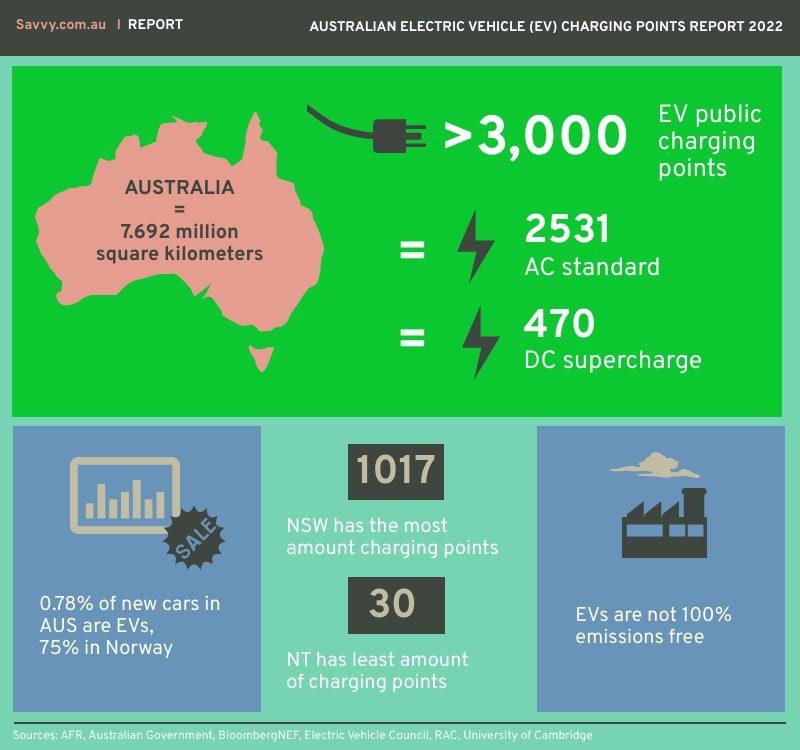 Savvy.com.au | REPORT

AUSTRALIAN ELECTRIC VEHICLE (EV) CHARGING POINTS REPORT 2022

AUSTRALIA = 7.692 million square kilometers

>3,000 EV public charging points

= 2531 AC standard

= 470 DC supercharge

SALE

0.78% of new cars in AUS are EVs, 75% in Norway

1017

NSW has the most amount charging points

30

NT has least amount of charging points

EVs are not 100% emissions free

Sources: AFR, Australian Government, BloombergNEF, Electric Vehicle Council, RAC, University of Cambridge